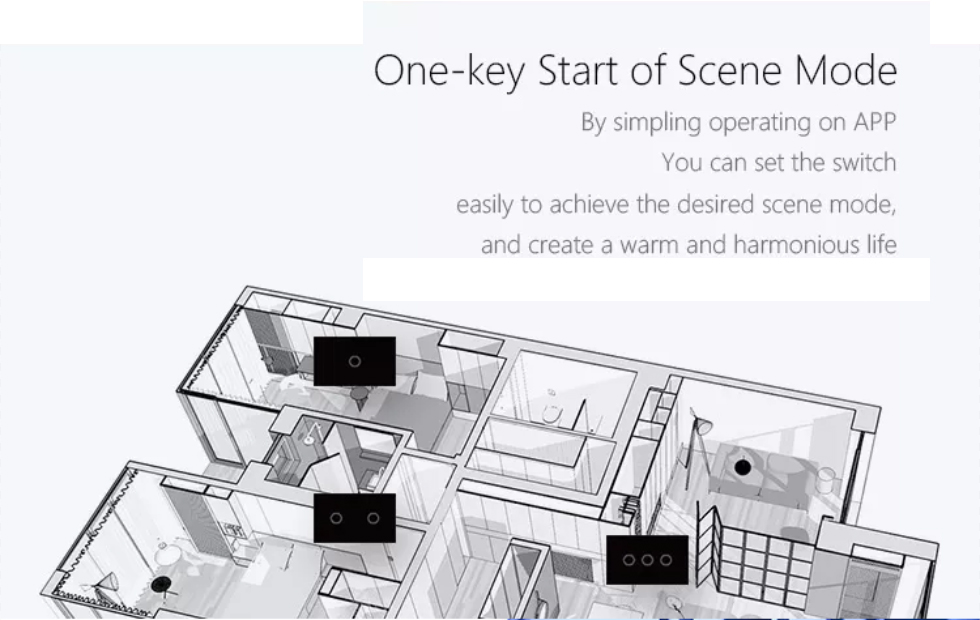 One-key Start of Scene Mode

By simpling operating on APP
You can set the switch
easily to achieve the desired scene mode,
and create a warm and harmonious life