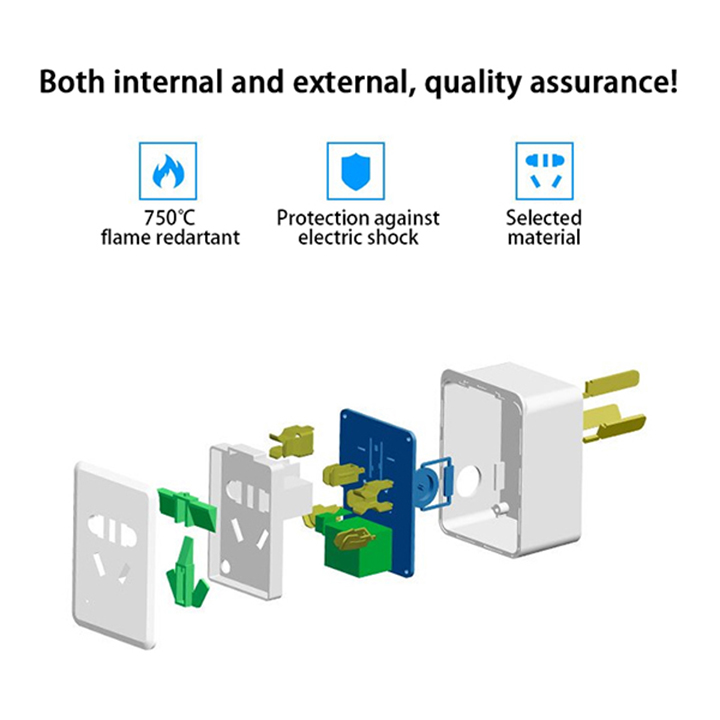 Both internal and external, quality assurance!

750℃
flame redartant

Protection against
electric shock

Selected
material